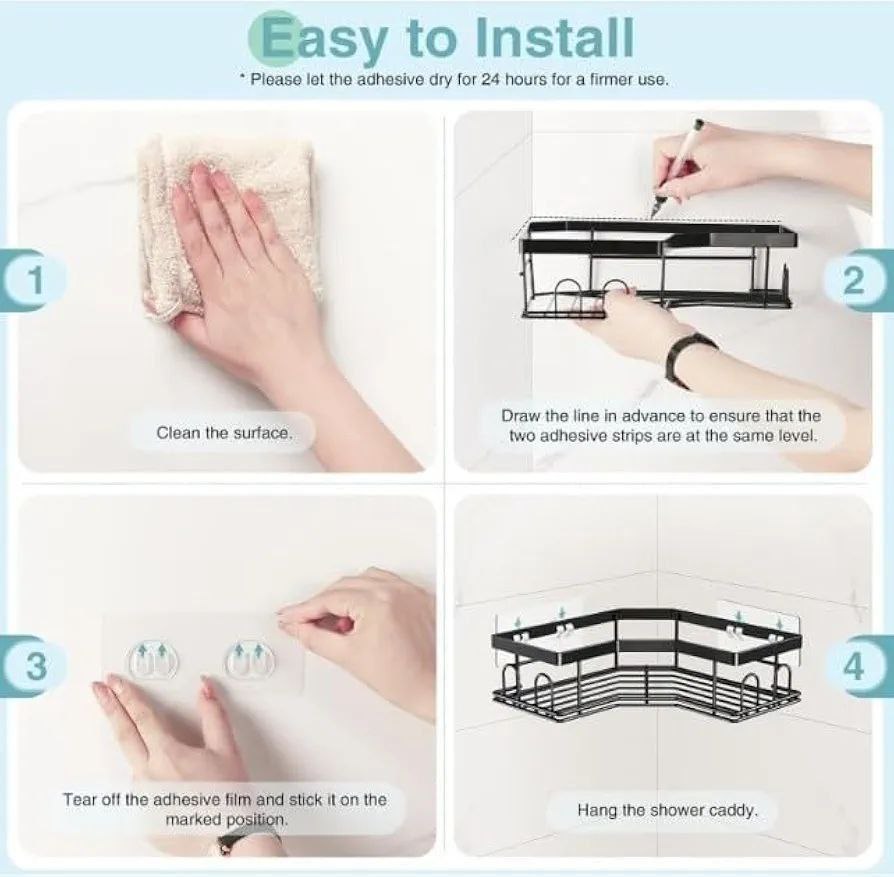 Easy to Install

* Please let the adhesive dry for 24 hours for a firmer use.

1

Clean the surface.

2

Draw the line in advance to ensure that the two adhesive strips are at the same level.

3

Tear off the adhesive film and stick it on the marked position.

4

Hang the shower caddy.